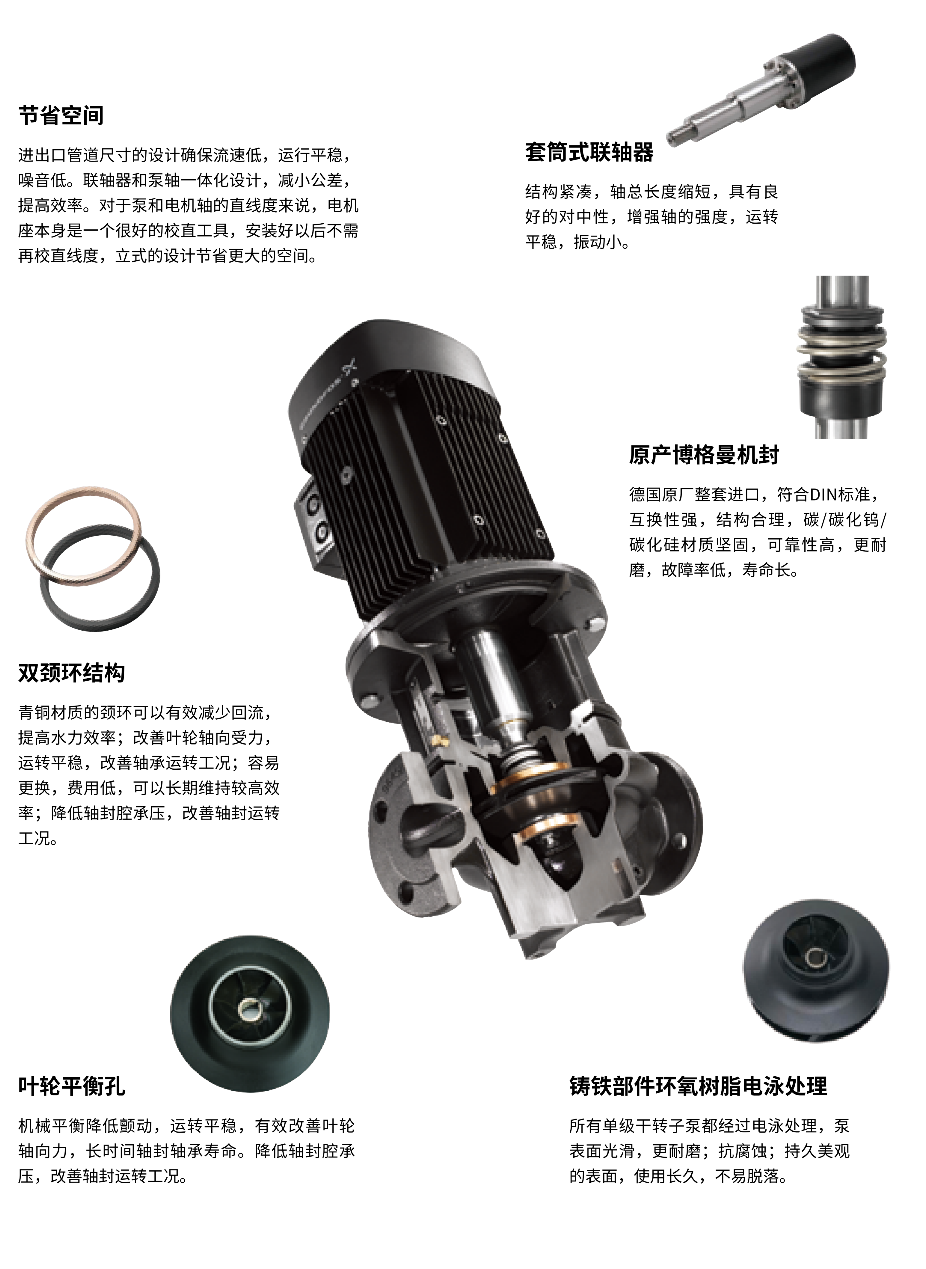 节省空间

进出口管道尺寸的设计确保流速低，运行平稳，噪音低。联轴器和泵轴一体化设计，减小公差，提高效率。对于泵和电机轴的直线度来说，电机座本身是一个很好的校直工具，安装好以后不需再校直线度，立式的设计节省更大的空间。

套筒式联轴器

结构紧凑，轴总长度缩短，具有良好的对中性，增强轴的强度，运转平稳，振动小。

GRUNDFOS

原产博格曼机封

德国原厂整套进口，符合DIN标准，互换性强，结构合理，碳/碳化钨/碳化硅材质坚固，可靠性高，更耐磨，故障率低，寿命长。

双颈环结构

青铜材质的颈环可以有效减少回流，提高水力效率；改善叶轮轴向受力，运转平稳，改善轴承运转工况；容易更换，费用低，可以长期维持较高效率；降低轴封腔承压，改善轴封运转工况。

叶轮平衡孔

机械平衡降低颤动，运转平稳，有效改善叶轮轴向力，长时间轴封轴承寿命。降低轴封腔承压，改善轴封运转工况。

铸铁部件环氧树脂电泳处理

所有单级干转子泵都经过电泳处理，泵表面光滑，更耐磨；抗腐蚀；持久美观的表面，使用长久，不易脱落。