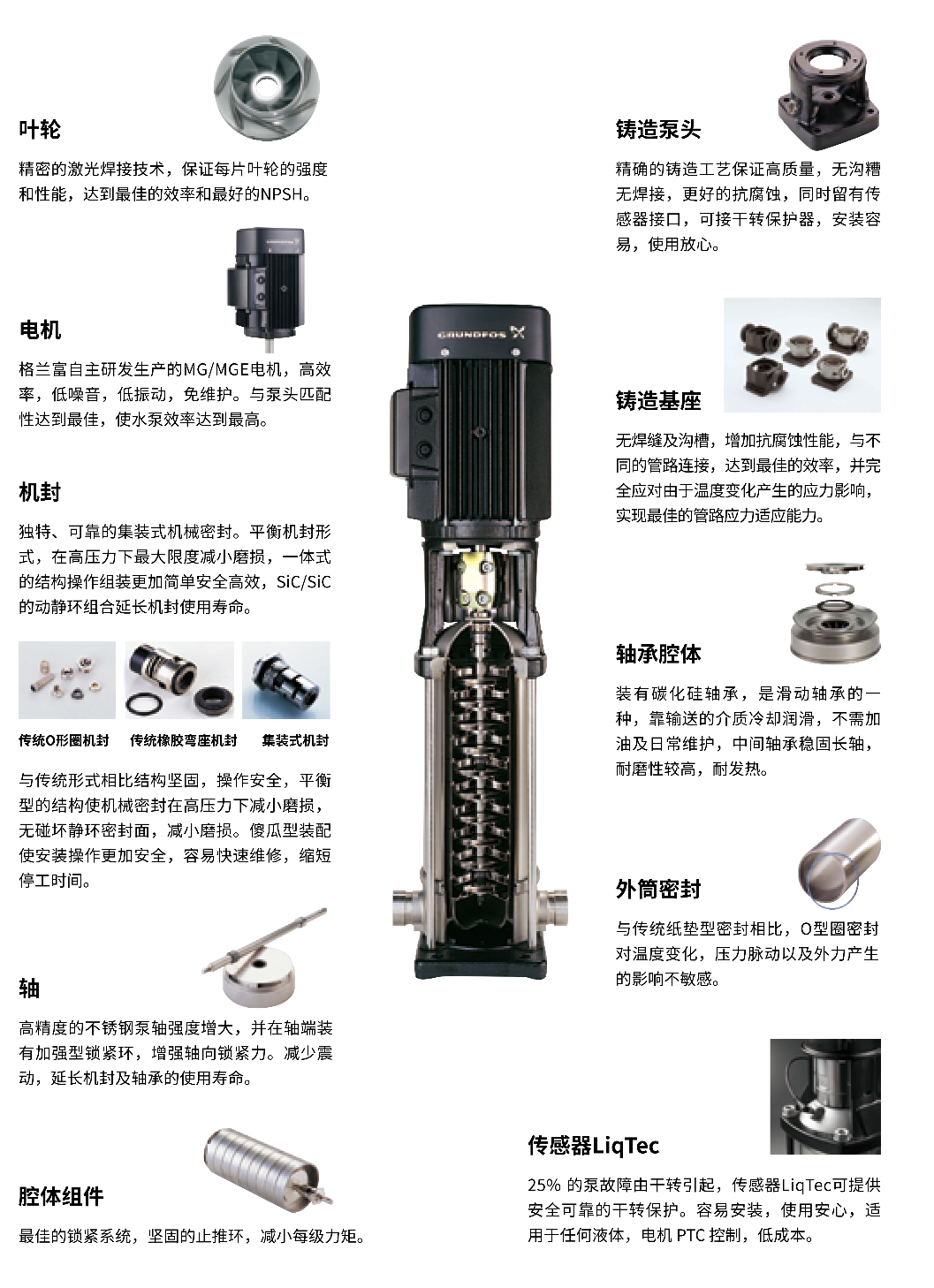 叶轮

精密的激光焊接技术，保证每片叶轮的强度和性能，达到最佳的效率和最好的NPSH。

电机

格兰富自主研发生产的MG/MGE电机，高效率，低噪音，低振动，免维护。与泵头匹配性达到最佳，使水泵效率达到最高。

机封

独特、可靠的集装式机械密封。平衡机封形式，在高压力下最大限度减小磨损，一体式的结构操作组装更加简单安全高效，SiC/SiC的动静环组合延长机封使用寿命。

传统O形圈机封　传统橡胶弯座机封　集装式机封

与传统形式相比结构坚固，操作安全，平衡型的结构使机械密封在高压力下减小磨损，无碰坏静环密封面，减小磨损。傻瓜型装配使安装操作更加安全，容易快速维修，缩短停工时间。

轴

高精度的不锈钢泵轴强度增大，并在轴端装有加强型锁紧环，增强轴向锁紧力。减少震动，延长机封及轴承的使用寿命。

腔体组件

最佳的锁紧系统，坚固的止推环，减小每级力矩。

GRUNDFOS

铸造泵头

精确的铸造工艺保证高质量，无沟槽无焊接，更好的抗腐蚀，同时留有传感器接口，可接干转保护器，安装容易，使用放心。

铸造基座

无焊缝及沟槽，增加抗腐蚀性能，与不同的管路连接，达到最佳的效率，并完全应对由于温度变化产生的应力影响，实现最佳的管路应力适应能力。

轴承腔体

装有碳化硅轴承，是滑动轴承的一种，靠输送的介质冷却润滑，不需加油及日常维护，中间轴承稳固长轴，耐磨性较高，耐发热。

外筒密封

与传统纸垫型密封相比，O型圈密封对温度变化，压力脉动以及外力产生的影响不敏感。

传感器LiqTec

25% 的泵故障由干转引起，传感器LiqTec可提供安全可靠的干转保护。容易安装，使用安心，适用于任何液体，电机 PTC 控制，低成本。