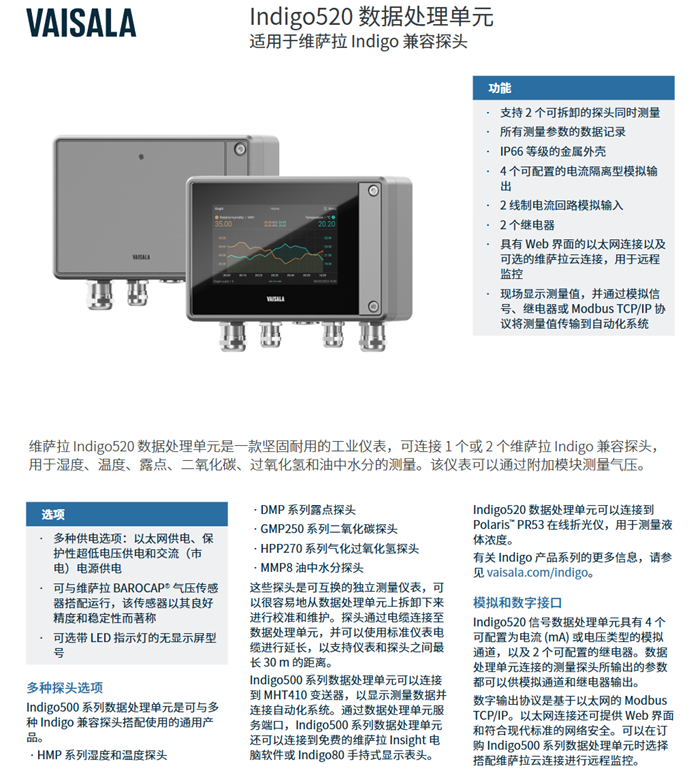 VAISALA

Indigo520 数据处理单元
适用于维萨拉 Indigo 兼容探头

功能

· 支持 2 个可拆卸的探头同时测量
· 所有测量参数的数据记录
· IP66 等级的金属外壳
· 4 个可配置的电流隔离型模拟输出
· 2 线制电流回路模拟输入
· 2 个继电器
· 具有 Web 界面的以太网连接以及可选的维萨拉云连接，用于远程监控
· 现场显示测量值，并通过模拟信号、继电器或 Modbus TCP/IP 协议将测量值传输到自动化系统

VAISALA

35.00
20.20

VAISALA

维萨拉 Indigo520 数据处理单元是一款坚固耐用的工业仪表，可连接 1 个或 2 个维萨拉 Indigo 兼容探头，用于湿度、温度、露点、二氧化碳、过氧化氢和油中水分的测量。该仪表可以通过附加模块测量气压。

选项

· 多种供电选项：以太网供电、保护性超低电压供电和交流（市电）电源供电
· 可与维萨拉 BAROCAP® 气压传感器搭配运行，该传感器以其良好精度和稳定性而著称
· 可选带 LED 指示灯的无显示屏型号

多种探头选项

Indigo500 系列数据处理单元是可与多种 Indigo 兼容探头搭配使用的通用产品。

· HMP 系列湿度和温度探头
· DMP 系列露点探头
· GMP250 系列二氧化碳探头
· HPP270 系列气化过氧化氢探头
· MMP8 油中水分探头

这些探头是可互换的独立测量仪表，可以很容易地从数据处理单元上拆卸下来进行校准和维护。探头通过电缆连接至数据处理单元，并可以使用标准仪表电缆进行延长，以支持仪表和探头之间最长 30 m 的距离。

Indigo500 系列数据处理单元可以连接到 MHT410 变送器，以显示测量数据并连接自动化系统。通过数据处理单元服务端口，Indigo500 系列数据处理单元还可以连接到免费的维萨拉 Insight 电脑软件或 Indigo80 手持式显示表头。

Indigo520 数据处理单元可以连接到 Polaris™ PR53 在线折光仪，用于测量液体浓度。

有关 Indigo 产品系列的更多信息，请参见 vaisala.com/indigo。

模拟和数字接口

Indigo520 信号数据处理单元具有 4 个可配置为电流 (mA) 或电压类型的模拟通道，以及 2 个可配置的继电器。数据处理单元连接的测量探头所输出的参数都可以供模拟通道和继电器输出。

数字输出协议是基于以太网的 Modbus TCP/IP。以太网连接还可提供 Web 界面和符合现代标准的网络安全。可以在订购 Indigo500 系列数据处理单元时选择搭配维萨拉云连接进行远程监控。